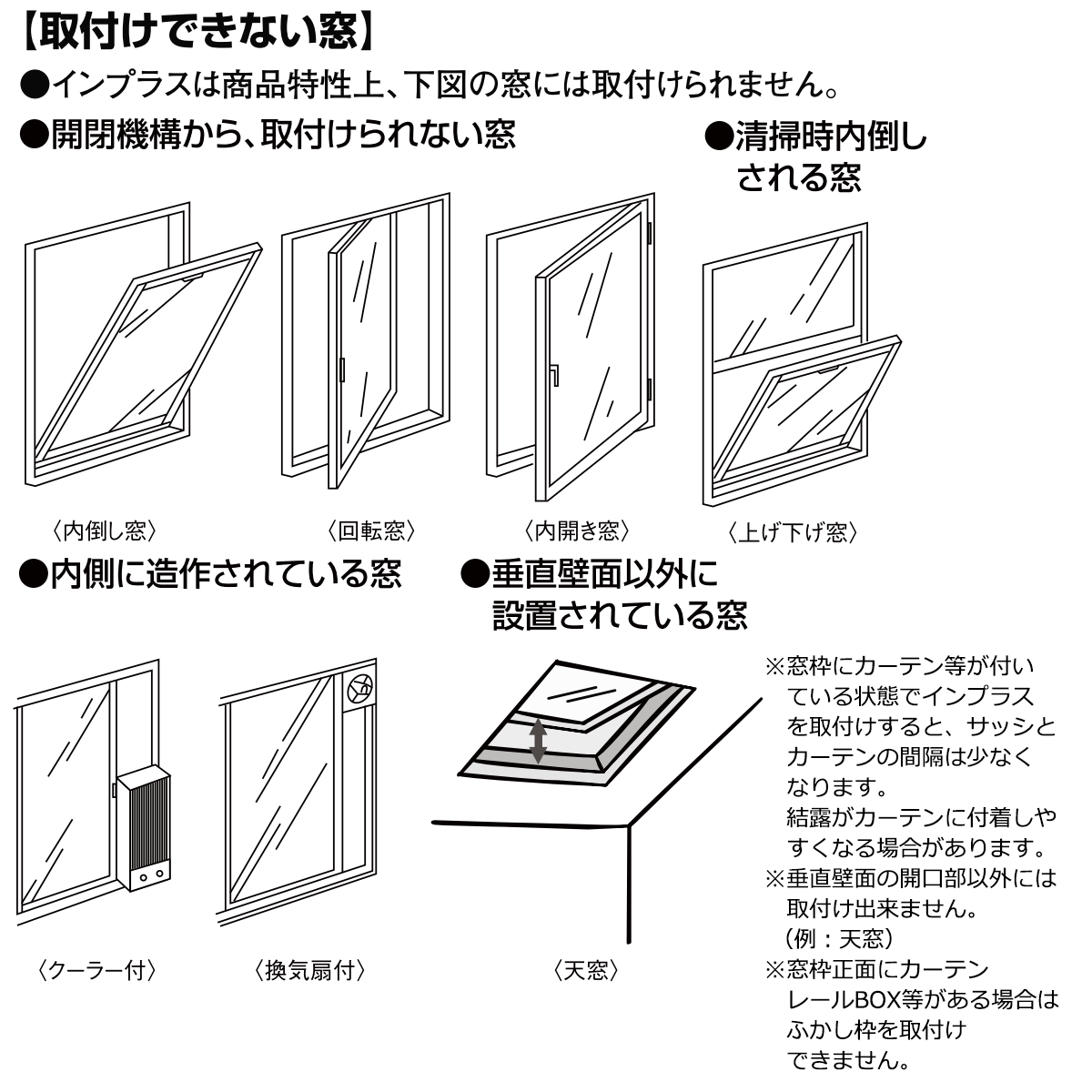 【取付けできない窓】

●インプラスは商品特性上、下図の窓には取付けられません。

●開閉機構から、取付けられない窓

●清掃時内倒しされる窓

〈内倒し窓〉 〈回転窓〉 〈内開き窓〉 〈上げ下げ窓〉

●内側に造作されている窓

●垂直壁面以外に設置されている窓

〈クーラー付〉 〈換気扇付〉 〈天窓〉

※窓枠にカーテン等が付いている状態でインプラスを取付けすると、サッシとカーテンの間隔は少なくなります。
結露がカーテンに付着しやすくなる場合があります。
※垂直壁面の開口部以外には取付け出来ません。
(例：天窓)
※窓枠正面にカーテンレールBOX等がある場合はふかし枠を取付けできません。